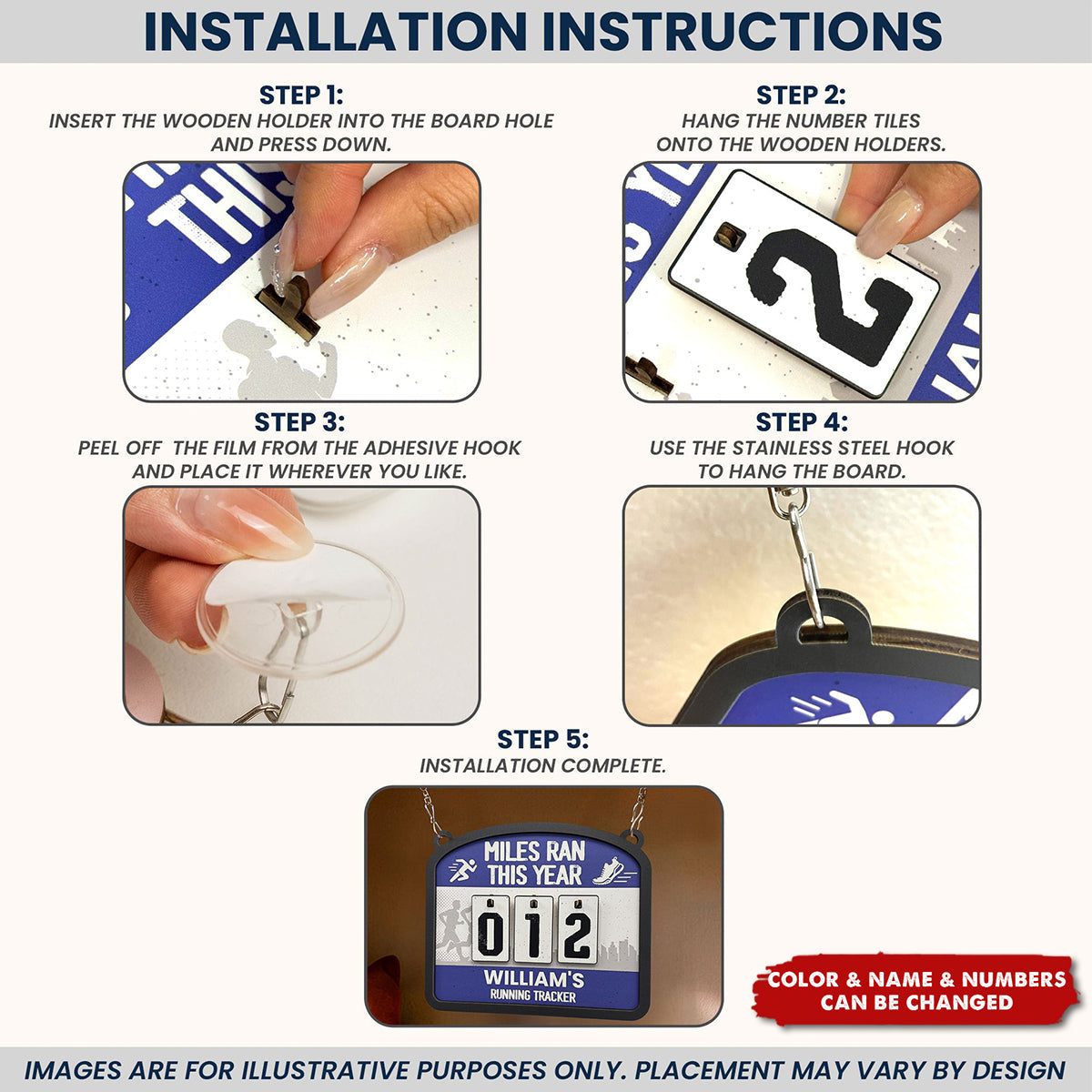 INSTALLATION INSTRUCTIONS

STEP 1:
INSERT THE WOODEN HOLDER INTO THE BOARD HOLE AND PRESS DOWN.

THIS

STEP 2:
HANG THE NUMBER TILES ONTO THE WOODEN HOLDERS.

2

STEP 3:
PEEL OFF THE FILM FROM THE ADHESIVE HOOK AND PLACE IT WHEREVER YOU LIKE.

STEP 4:
USE THE STAINLESS STEEL HOOK TO HANG THE BOARD.

STEP 5:
INSTALLATION COMPLETE.

MILES RAN THIS YEAR
0 1 2
WILLIAM'S
RUNNING TRACKER

COLOR & NAME & NUMBERS CAN BE CHANGED

IMAGES ARE FOR ILLUSTRATIVE PURPOSES ONLY. PLACEMENT MAY VARY BY DESIGN